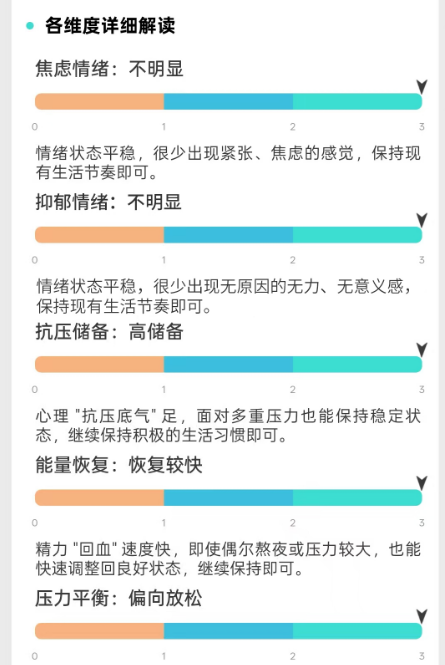 各维度详细解读

焦虑情绪：不明显

0 1 2 3

情绪状态平稳，很少出现紧张、焦虑的感觉，保持现有生活节奏即可。

抑郁情绪：不明显

0 1 2 3

情绪状态平稳，很少出现无原因的无力、无意义感，保持现有生活节奏即可。

抗压储备：高储备

0 1 2 3

心理 "抗压底气" 足，面对多重压力也能保持稳定状态，继续保持积极的生活习惯即可。

能量恢复：恢复较快

0 1 2 3

精力 "回血" 速度快，即使偶尔熬夜或压力较大，也能快速调整回良好状态，继续保持即可。

压力平衡：偏向放松

0 1 2 3